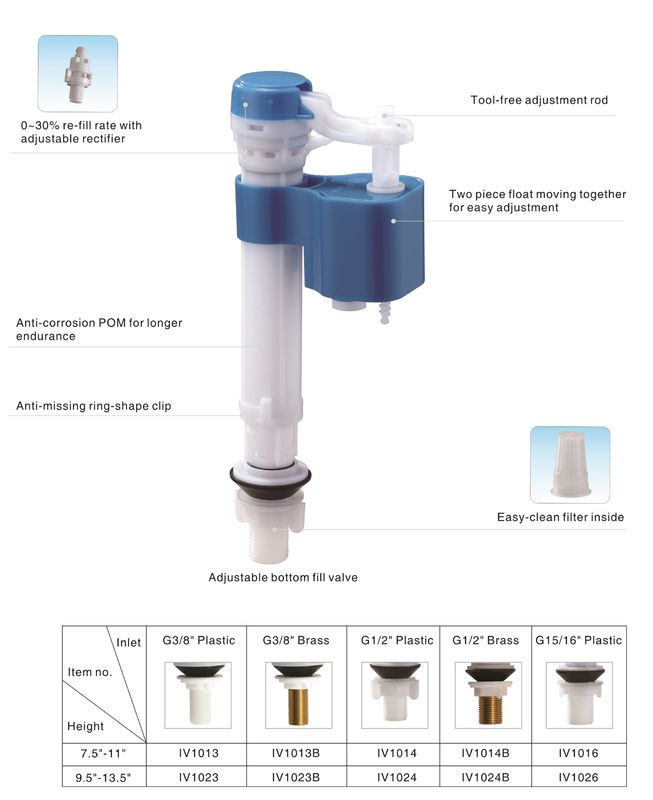 0~30% re-fill rate with adjustable rectifier

Tool-free adjustment rod

Two piece float moving together for easy adjustment

Anti-corrosion POM for longer endurance

Anti-missing ring-shape clip

Easy-clean filter inside

Adjustable bottom fill valve

| Inlet / Item no. / Height | G3/8" Plastic | G3/8" Brass | G1/2" Plastic | G1/2" Brass | G15/16" Plastic |
|---|---|---|---|---|---|
| 7.5"-11" | IV1013 | IV1013B | IV1014 | IV1014B | IV1016 |
| 9.5"-13.5" | IV1023 | IV1023B | IV1024 | IV1024B | IV1026 |